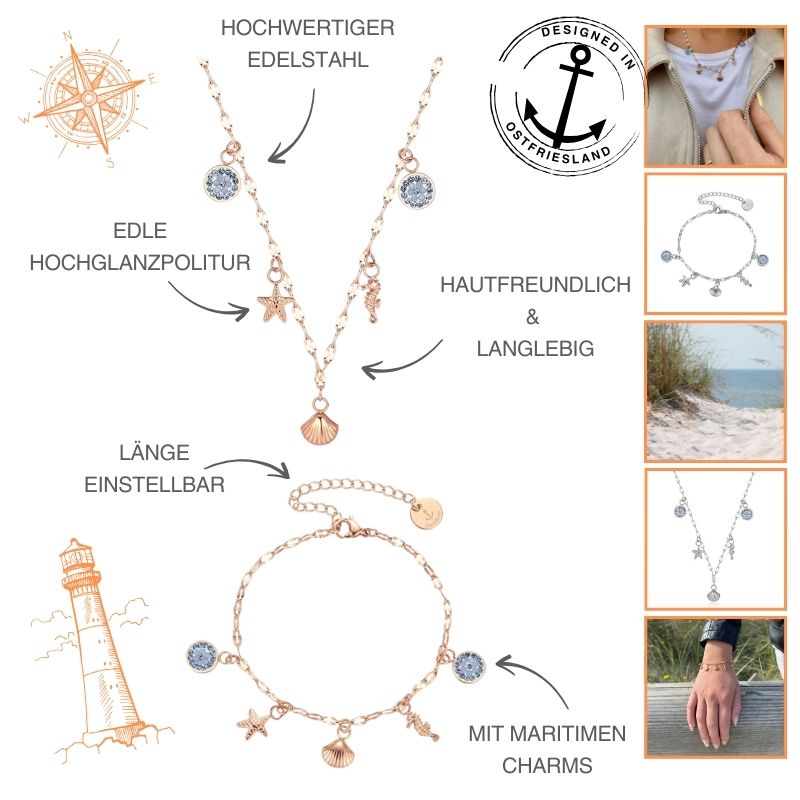 N
E
S
W

HOCHWERTIGER
EDELSTAHL

DESIGNED IN
OSTFRIESLAND

EDLE
HOCHGLANZPOLITUR

HAUTFREUNDLICH
&
LANGLEBIG

LÄNGE
EINSTELLBAR

MIT MARITIMEN
CHARMS