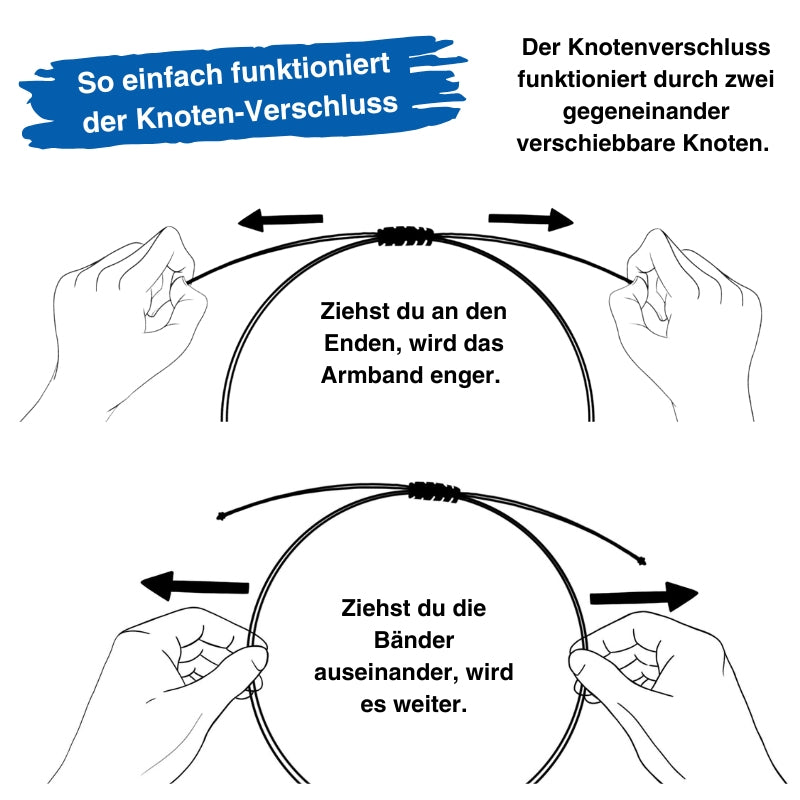 So einfach funktioniert der Knoten-Verschluss

Der Knotenverschluss funktioniert durch zwei gegeneinander verschiebbare Knoten.

Ziehst du an den Enden, wird das Armband enger.

Ziehst du die Bänder auseinander, wird es weiter.