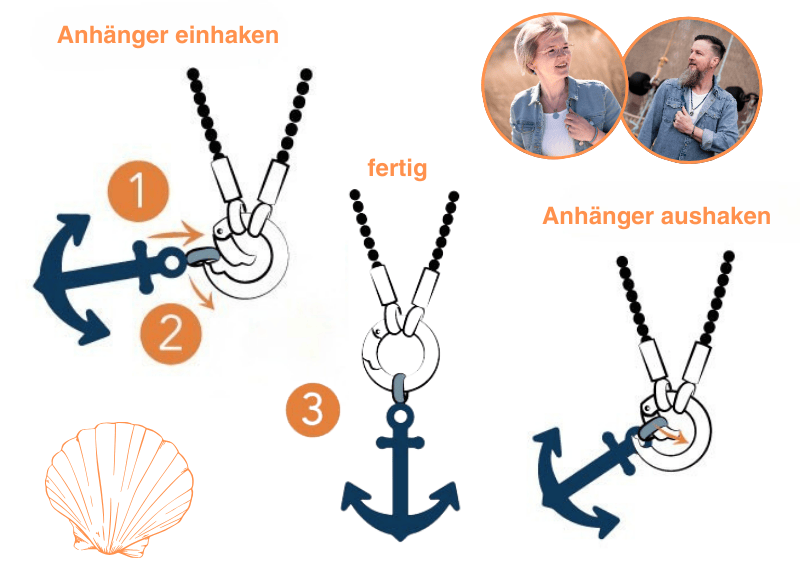 Anhänger einhaken

1

2

fertig

3

Anhänger aushaken