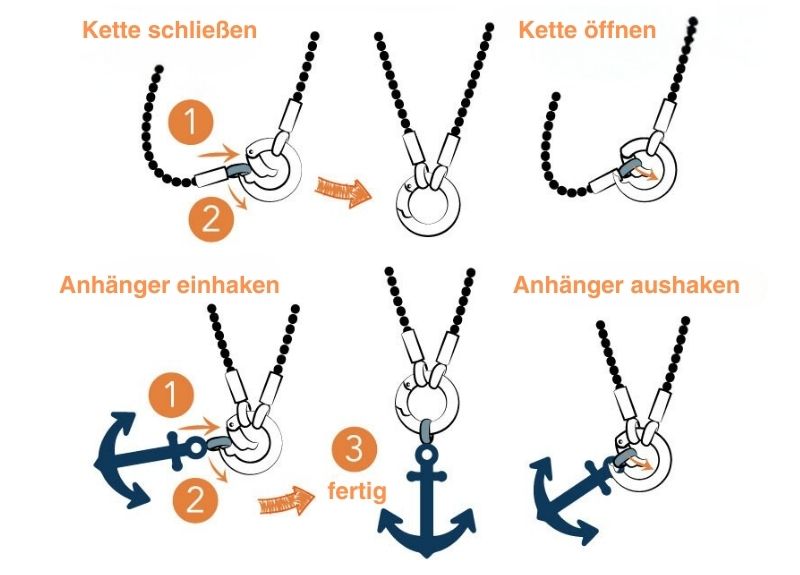 Kette schließen

1

2

Kette öffnen

Anhänger einhaken

1

2

3

fertig

Anhänger aushaken